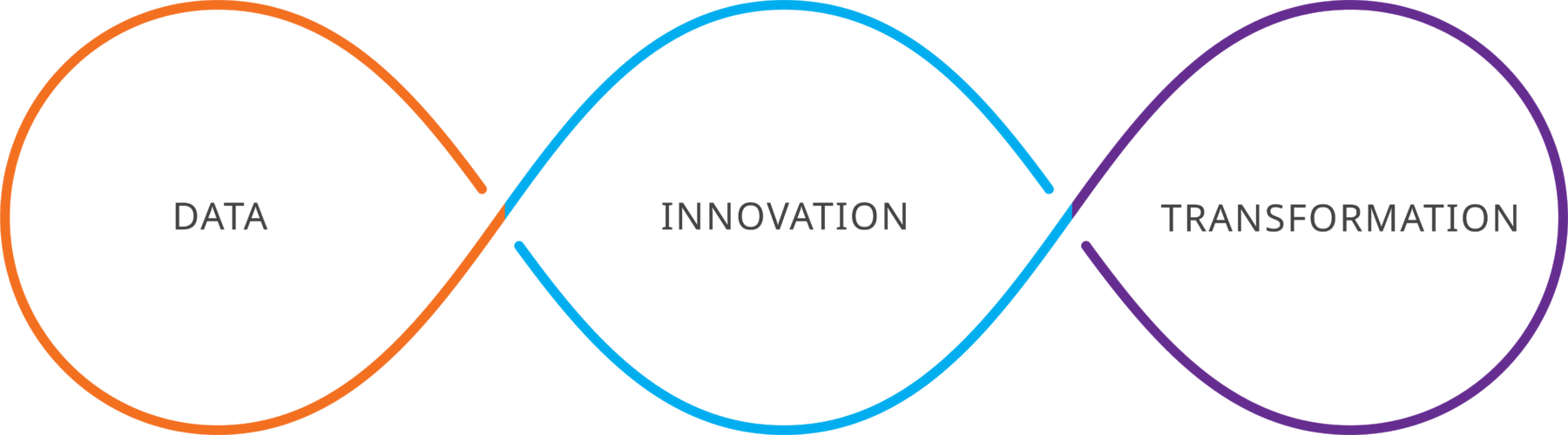 DATA

INNOVATION

TRANSFORMATION